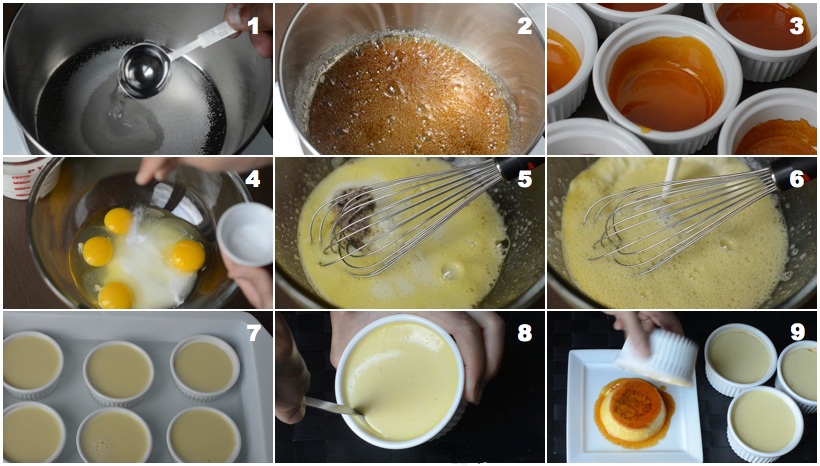 1
2
3
4
5
6
7
8
9